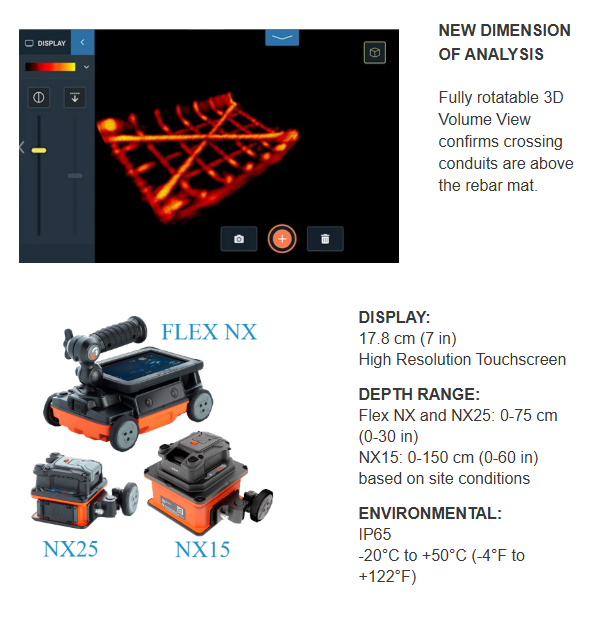 DISPLAY

NEW DIMENSION OF ANALYSIS

Fully rotatable 3D Volume View confirms crossing conduits are above the rebar mat.

FLEX NX

NX25

NX15

DISPLAY:
17.8 cm (7 in)
High Resolution Touchscreen

DEPTH RANGE:
Flex NX and NX25: 0-75 cm (0-30 in)
NX15: 0-150 cm (0-60 in) based on site conditions

ENVIRONMENTAL:
IP65
-20°C to +50°C (-4°F to +122°F)